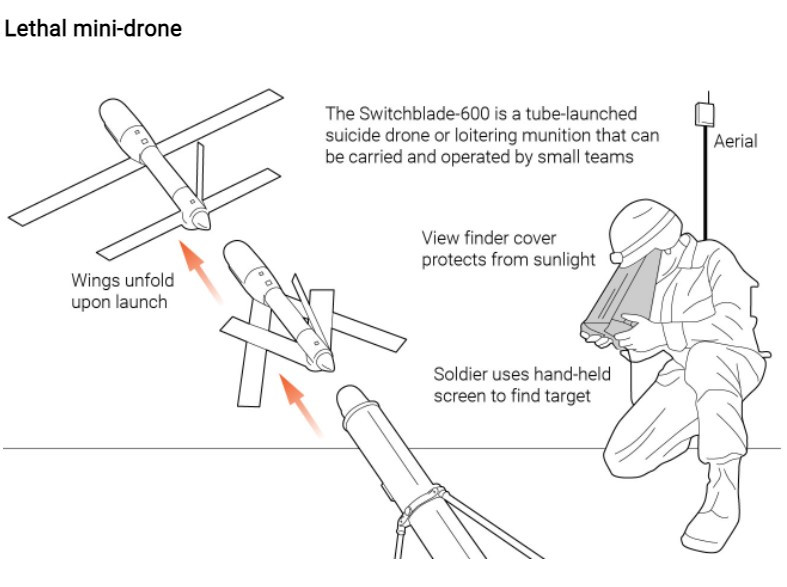 Lethal mini-drone

The Switchblade-600 is a tube-launched suicide drone or loitering munition that can be carried and operated by small teams

Aerial

View finder cover protects from sunlight

Wings unfold upon launch

Soldier uses hand-held screen to find target